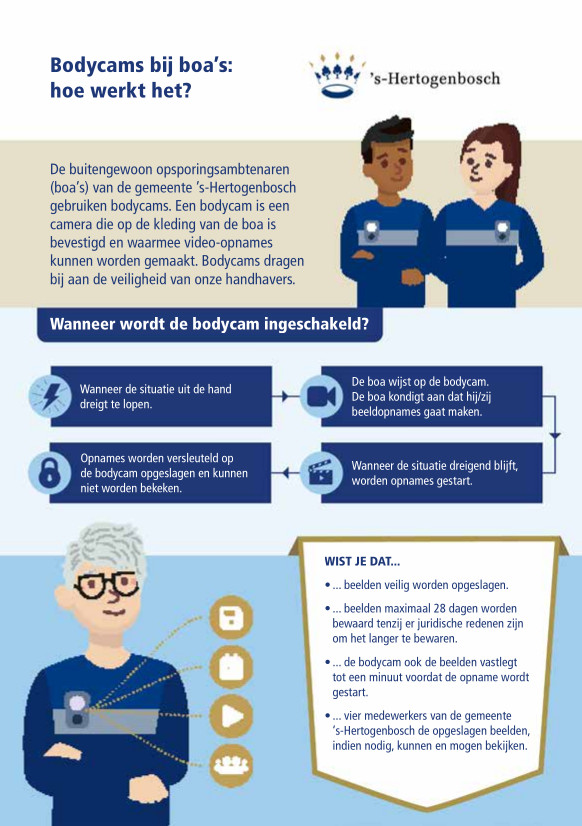 Bodycams bij boa's: hoe werkt het?

's-Hertogenbosch

De buitengewoon opsporingsambtenaren (boa's) van de gemeente 's-Hertogenbosch gebruiken bodycams. Een bodycam is een camera die op de kleding van de boa is bevestigd en waarmee video-opnames kunnen worden gemaakt. Bodycams dragen bij aan de veiligheid van onze handhavers.

Wanneer wordt de bodycam ingeschakeld?

Wanneer de situatie uit de hand dreigt te lopen.

De boa wijst op de bodycam. De boa kondigt aan dat hij/zij beeldopnames gaat maken.

Wanneer de situatie dreigend blijft, worden opnames gestart.

Opnames worden versleuteld op de bodycam opgeslagen en kunnen niet worden bekeken.

WIST JE DAT...

• ... beelden veilig worden opgeslagen.

• ... beelden maximaal 28 dagen worden bewaard tenzij er juridische redenen zijn om het langer te bewaren.

• ... de bodycam ook de beelden vastlegt tot een minuut voordat de opname wordt gestart.

• ... vier medewerkers van de gemeente 's-Hertogenbosch de opgeslagen beelden, indien nodig, kunnen en mogen bekijken.